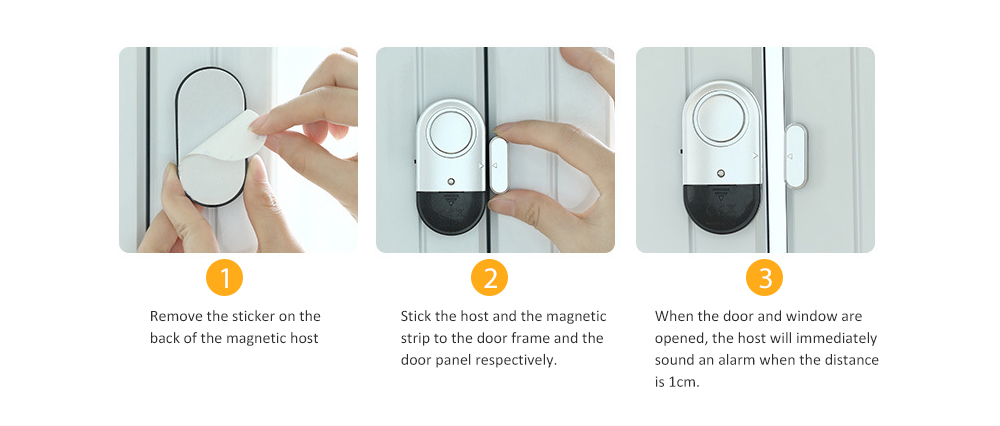 1

Remove the sticker on the back of the magnetic host

2

Stick the host and the magnetic strip to the door frame and the door panel respectively.

3

When the door and window are opened, the host will immediately sound an alarm when the distance is 1cm.